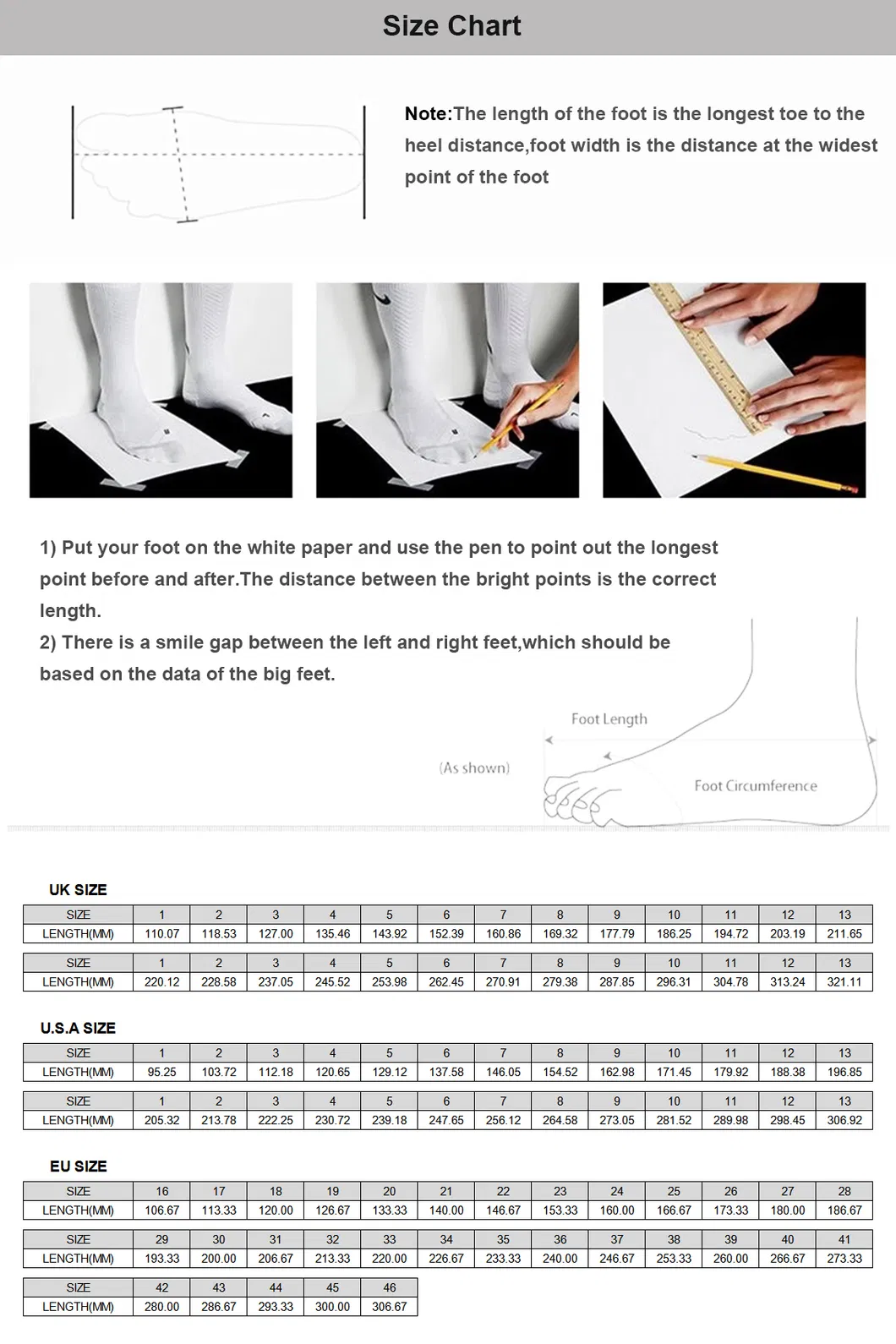 Size Chart

Note:The length of the foot is the longest toe to the heel distance,foot width is the distance at the widest point of the foot

1) Put your foot on the white paper and use the pen to point out the longest point before and after.The distance between the bright points is the correct length.
2) There is a smile gap between the left and right feet,which should be based on the data of the big feet.

Foot Length
(As shown)
Foot Circumference

UK SIZE

| SIZE | 1 | 2 | 3 | 4 | 5 | 6 | 7 | 8 | 9 | 10 | 11 | 12 | 13 |
|---|---|---|---|---|---|---|---|---|---|---|---|---|---|
| LENGTH(MM) | 110.07 | 118.53 | 127.00 | 135.46 | 143.92 | 152.39 | 160.86 | 169.32 | 177.79 | 186.25 | 194.72 | 203.19 | 211.65 |

| SIZE | 1 | 2 | 3 | 4 | 5 | 6 | 7 | 8 | 9 | 10 | 11 | 12 | 13 |
|---|---|---|---|---|---|---|---|---|---|---|---|---|---|
| LENGTH(MM) | 220.12 | 228.58 | 237.05 | 245.52 | 253.98 | 262.45 | 270.91 | 279.38 | 287.85 | 296.31 | 304.78 | 313.24 | 321.11 |

U.S.A SIZE

| SIZE | 1 | 2 | 3 | 4 | 5 | 6 | 7 | 8 | 9 | 10 | 11 | 12 | 13 |
|---|---|---|---|---|---|---|---|---|---|---|---|---|---|
| LENGTH(MM) | 95.25 | 103.72 | 112.18 | 120.65 | 129.12 | 137.58 | 146.05 | 154.52 | 162.98 | 171.45 | 179.92 | 188.38 | 196.85 |

| SIZE | 1 | 2 | 3 | 4 | 5 | 6 | 7 | 8 | 9 | 10 | 11 | 12 | 13 |
|---|---|---|---|---|---|---|---|---|---|---|---|---|---|
| LENGTH(MM) | 205.32 | 213.78 | 222.25 | 230.72 | 239.18 | 247.65 | 256.12 | 264.58 | 273.05 | 281.52 | 289.98 | 298.45 | 306.92 |

EU SIZE

| SIZE | 16 | 17 | 18 | 19 | 20 | 21 | 22 | 23 | 24 | 25 | 26 | 27 | 28 |
|---|---|---|---|---|---|---|---|---|---|---|---|---|---|
| LENGTH(MM) | 106.67 | 113.33 | 120.00 | 126.67 | 133.33 | 140.00 | 146.67 | 153.33 | 160.00 | 166.67 | 173.33 | 180.00 | 186.67 |

| SIZE | 29 | 30 | 31 | 32 | 33 | 34 | 35 | 36 | 37 | 38 | 39 | 40 | 41 |
|---|---|---|---|---|---|---|---|---|---|---|---|---|---|
| LENGTH(MM) | 193.33 | 200.00 | 206.67 | 213.33 | 220.00 | 226.67 | 233.33 | 240.00 | 246.67 | 253.33 | 260.00 | 266.67 | 273.33 |

| SIZE | 42 | 43 | 44 | 45 | 46 |
|---|---|---|---|---|---|
| LENGTH(MM) | 280.00 | 286.67 | 293.33 | 300.00 | 306.67 |