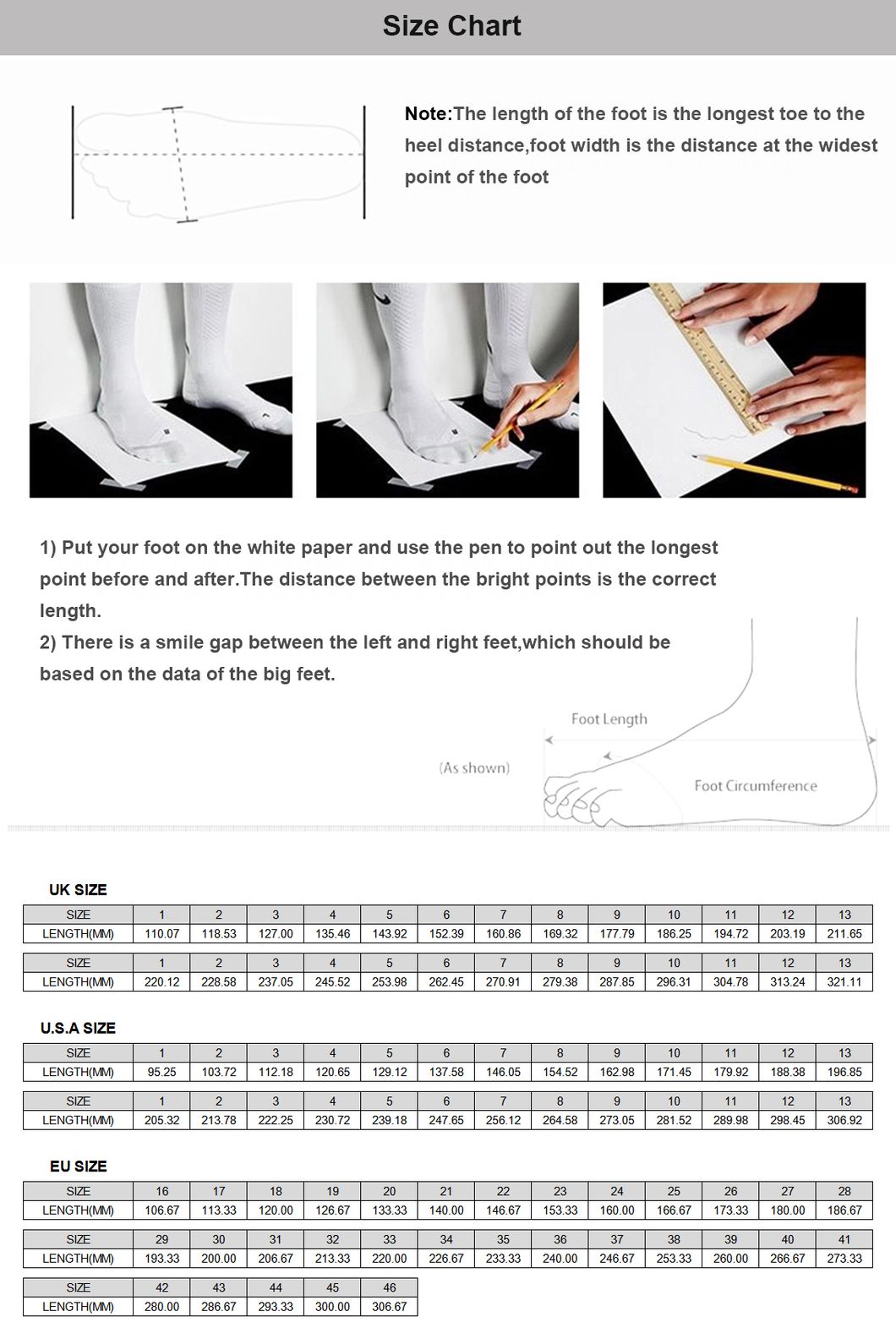 Size Chart

Note:The length of the foot is the longest toe to the heel distance,foot width is the distance at the widest point of the foot

1) Put your foot on the white paper and use the pen to point out the longest point before and after.The distance between the bright points is the correct length.
2) There is a smile gap between the left and right feet,which should be based on the data of the big feet.

Foot Length
(As shown)
Foot Circumference

UK SIZE

| SIZE | 1 | 2 | 3 | 4 | 5 | 6 | 7 | 8 | 9 | 10 | 11 | 12 | 13 |
|---|---|---|---|---|---|---|---|---|---|---|---|---|---|
| LENGTH(MM) | 110.07 | 118.53 | 127.00 | 135.46 | 143.92 | 152.39 | 160.86 | 169.32 | 177.79 | 186.25 | 194.72 | 203.19 | 211.65 |

| SIZE | 1 | 2 | 3 | 4 | 5 | 6 | 7 | 8 | 9 | 10 | 11 | 12 | 13 |
|---|---|---|---|---|---|---|---|---|---|---|---|---|---|
| LENGTH(MM) | 220.12 | 228.58 | 237.05 | 245.52 | 253.98 | 262.45 | 270.91 | 279.38 | 287.85 | 296.31 | 304.78 | 313.24 | 321.11 |

U.S.A SIZE

| SIZE | 1 | 2 | 3 | 4 | 5 | 6 | 7 | 8 | 9 | 10 | 11 | 12 | 13 |
|---|---|---|---|---|---|---|---|---|---|---|---|---|---|
| LENGTH(MM) | 95.25 | 103.72 | 112.18 | 120.65 | 129.12 | 137.58 | 146.05 | 154.52 | 162.98 | 171.45 | 179.92 | 188.38 | 196.85 |

| SIZE | 1 | 2 | 3 | 4 | 5 | 6 | 7 | 8 | 9 | 10 | 11 | 12 | 13 |
|---|---|---|---|---|---|---|---|---|---|---|---|---|---|
| LENGTH(MM) | 205.32 | 213.78 | 222.25 | 230.72 | 239.18 | 247.65 | 256.12 | 264.58 | 273.05 | 281.52 | 289.98 | 298.45 | 306.92 |

EU SIZE

| SIZE | 16 | 17 | 18 | 19 | 20 | 21 | 22 | 23 | 24 | 25 | 26 | 27 | 28 |
|---|---|---|---|---|---|---|---|---|---|---|---|---|---|
| LENGTH(MM) | 106.67 | 113.33 | 120.00 | 126.67 | 133.33 | 140.00 | 146.67 | 153.33 | 160.00 | 166.67 | 173.33 | 180.00 | 186.67 |

| SIZE | 29 | 30 | 31 | 32 | 33 | 34 | 35 | 36 | 37 | 38 | 39 | 40 | 41 |
|---|---|---|---|---|---|---|---|---|---|---|---|---|---|
| LENGTH(MM) | 193.33 | 200.00 | 206.67 | 213.33 | 220.00 | 226.67 | 233.33 | 240.00 | 246.67 | 253.33 | 260.00 | 266.67 | 273.33 |

| SIZE | 42 | 43 | 44 | 45 | 46 |
|---|---|---|---|---|---|
| LENGTH(MM) | 280.00 | 286.67 | 293.33 | 300.00 | 306.67 |